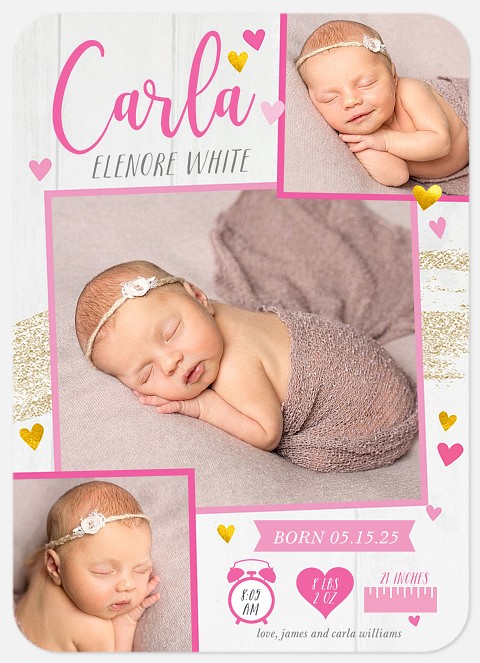 Carla
ELENORE WHITE

BORN 05.15.25

8:05 AM

8 LBS 2 OZ

21 INCHES

love, james and carla williams