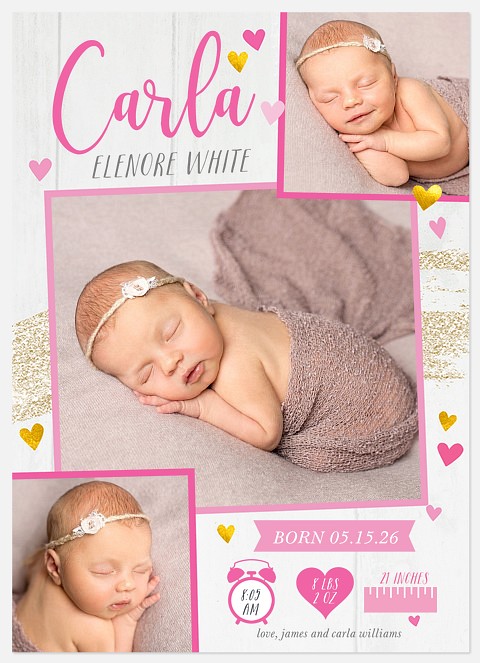 Carla
ELENORE WHITE

BORN 05.15.26

8:05 AM

8 LBS 2 OZ

21 INCHES

love, james and carla williams